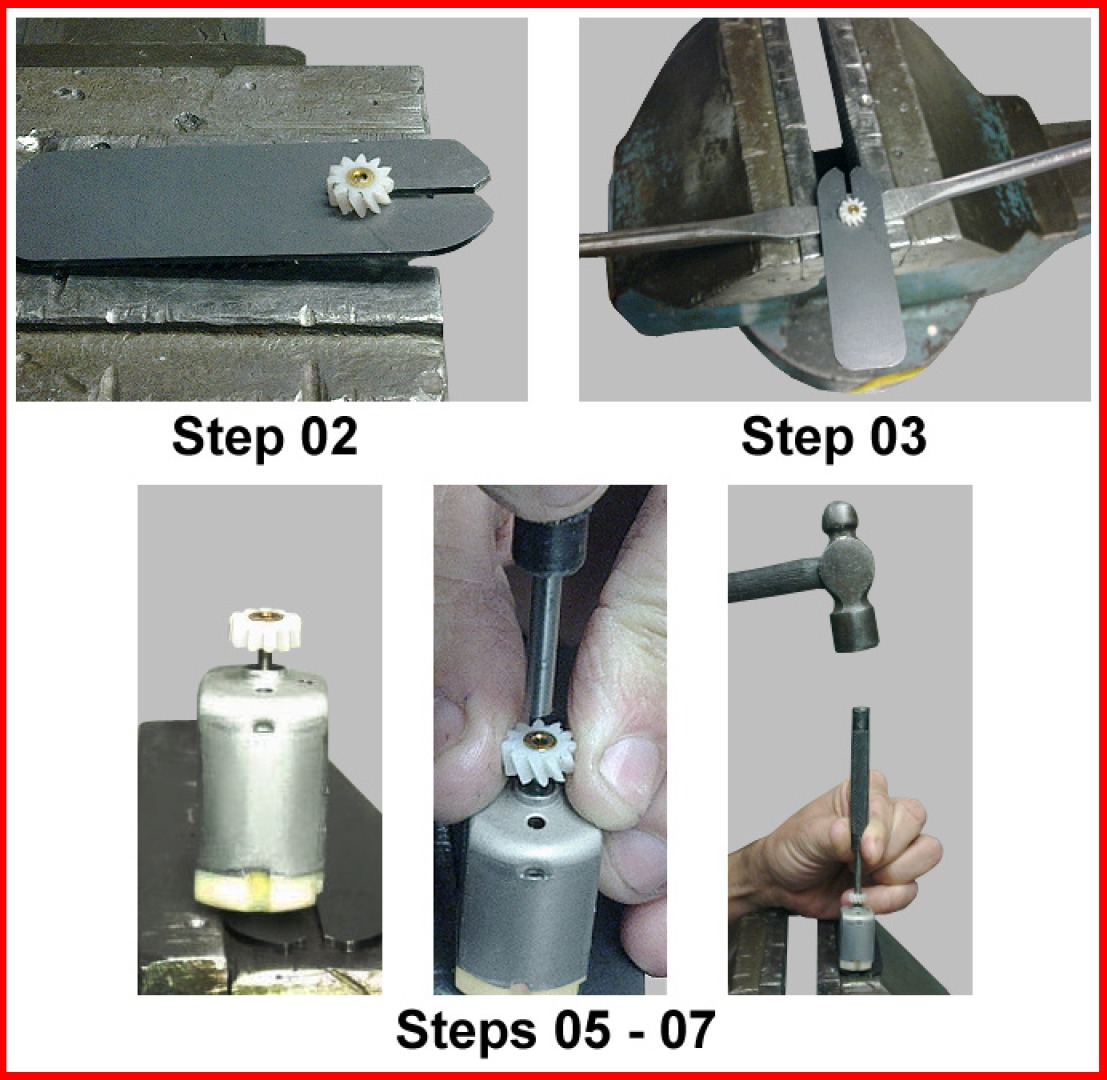 Step 02

Step 03

Steps 05 - 07