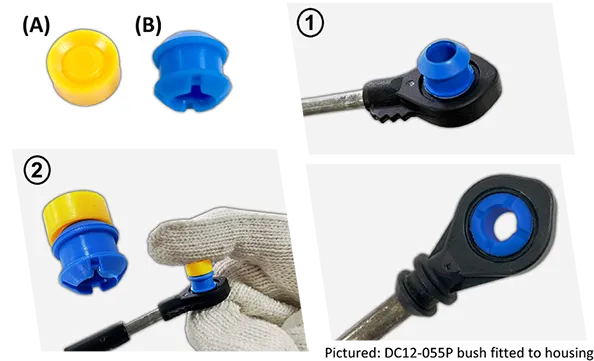 (A)
(B)
①
②
Pictured: DC12-055P bush fitted to housing